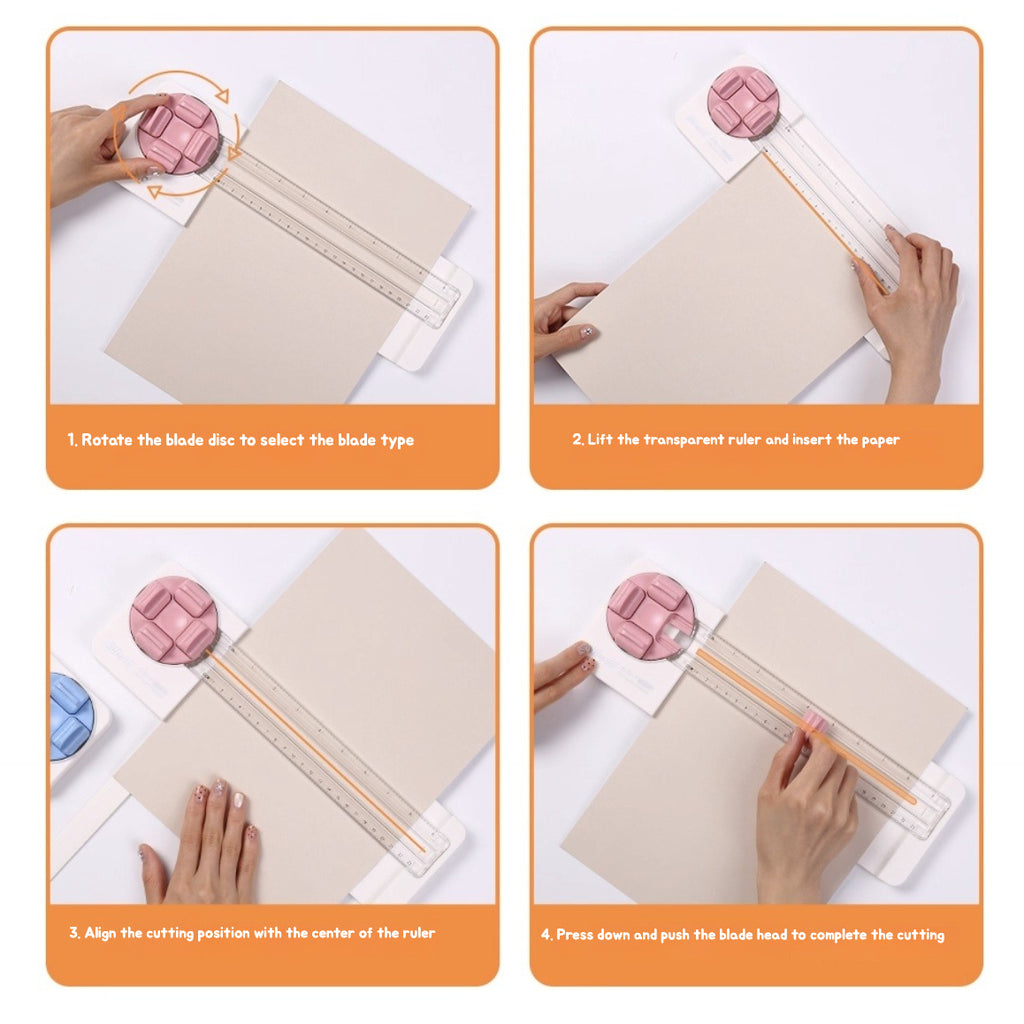 1. Rotate the blade disc to select the blade type

2. Lift the transparent ruler and insert the paper

3. Align the cutting position with the center of the ruler

4. Press down and push the blade head to complete the cutting